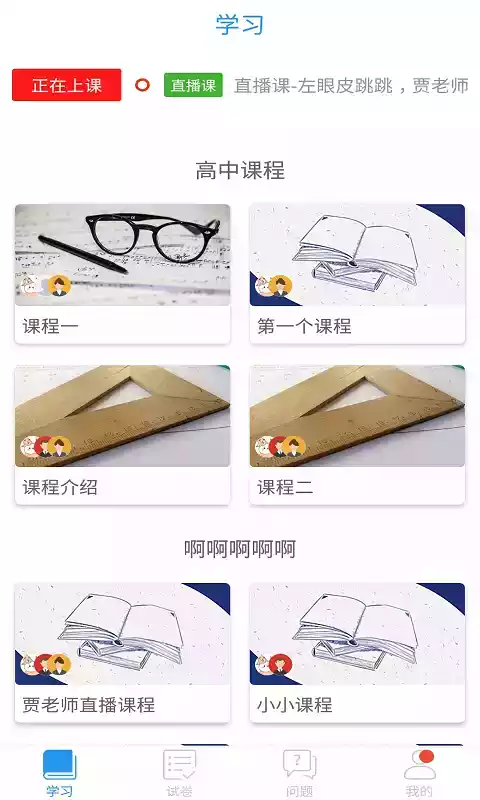 学习

正在上课 直播课 直播课-左眼皮跳跳，贾老师

高中课程

课程一

第一个课程

课程介绍

课程二

啊啊啊啊啊

贾老师直播课程

小小课程

学习 试卷 问题 我的